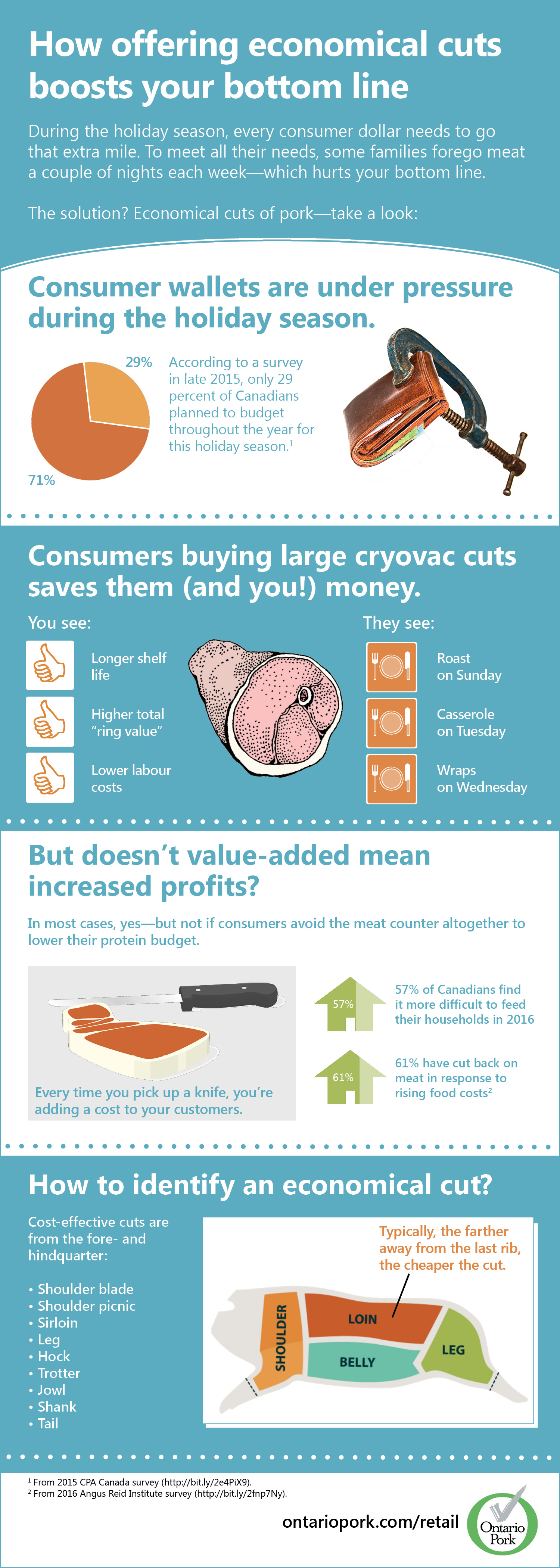 How offering economical cuts boosts your bottom line

During the holiday season, every consumer dollar needs to go that extra mile. To meet all their needs, some families forego meat a couple of nights each week—which hurts your bottom line.

The solution? Economical cuts of pork—take a look:

Consumer wallets are under pressure during the holiday season.

29%

71%

According to a survey in late 2015, only 29 percent of Canadians planned to budget throughout the year for this holiday season.$^1$

Consumers buying large cryovac cuts saves them (and you!) money.

You see:

Longer shelf life

Higher total "ring value"

Lower labour costs

They see:

Roast on Sunday

Casserole on Tuesday

Wraps on Wednesday

But doesn't value-added mean increased profits?

In most cases, yes—but not if consumers avoid the meat counter altogether to lower their protein budget.

Every time you pick up a knife, you're adding a cost to your customers.

57%

57% of Canadians find it more difficult to feed their households in 2016

61%

61% have cut back on meat in response to rising food costs$^2$

How to identify an economical cut?

Cost-effective cuts are from the fore- and hindquarter:

• Shoulder blade
• Shoulder picnic
• Sirloin
• Leg
• Hock
• Trotter
• Jowl
• Shank
• Tail

Typically, the farther away from the last rib, the cheaper the cut.

SHOULDER

LOIN

BELLY

LEG

$^1$ From 2015 CPA Canada survey (http://bit.ly/2e4PiX9).
$^2$ From 2016 Angus Reid Institute survey (http://bit.ly/2fnp7Ny).

ontariopork.com/retail

Ontario Pork